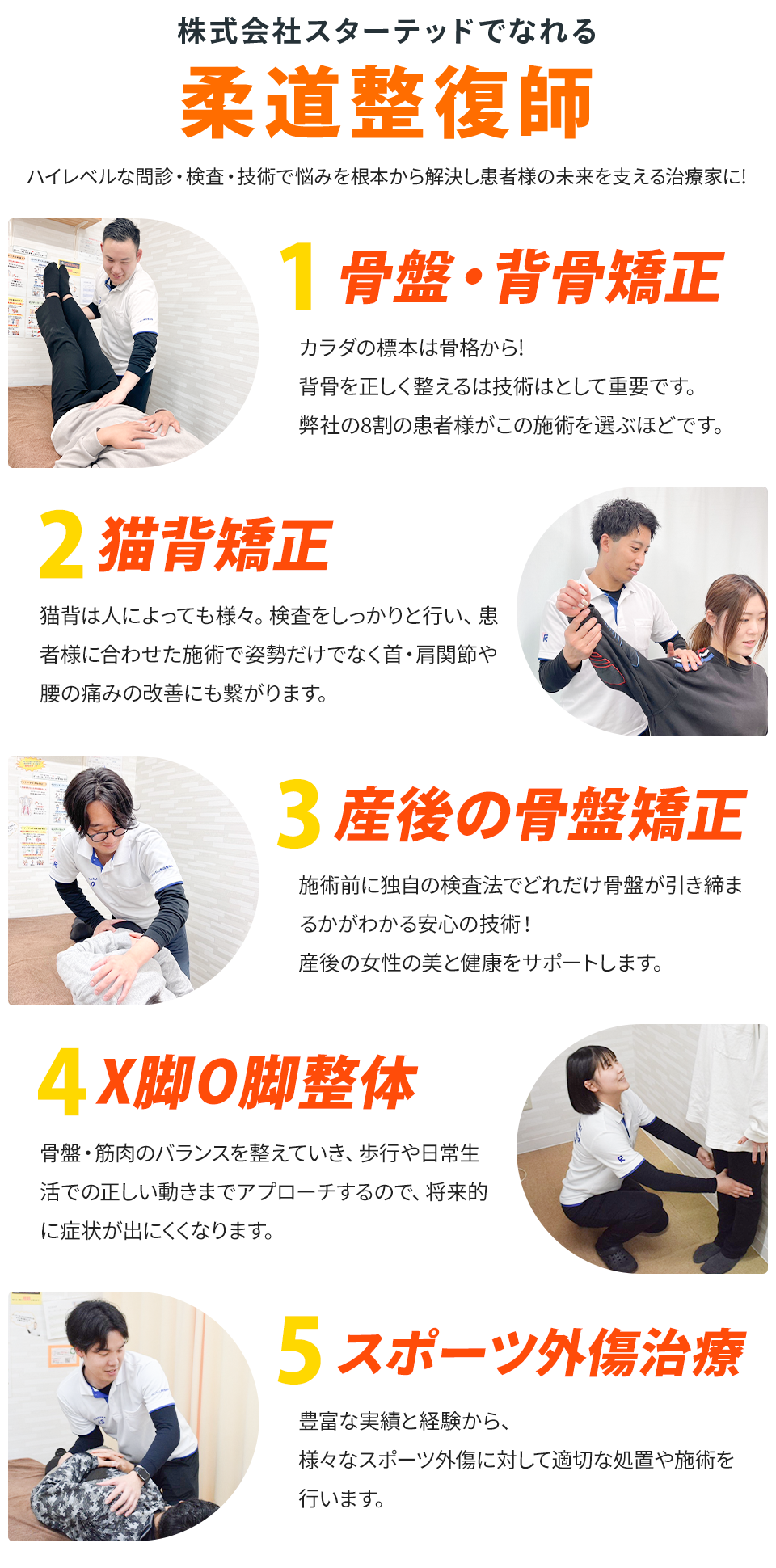 株式会社スターテッドでなれる
柔道整復師
ハイレベルな問診・検査・技術で悩みを根本から解決し患者様の未来を支える治療家に!

1 骨盤・背骨矯正
カラダの標本は骨格から!
背骨を正しく整えるは技術はとして重要です。
弊社の8割の患者様がこの施術を選ぶほどです。

2 猫背矯正
猫背は人によっても様々。検査をしっかりと行い、患者様に合わせた施術で姿勢だけでなく首・肩関節や腰の痛みの改善にも繋がります。

3 産後の骨盤矯正
施術前に独自の検査法でどれだけ骨盤が引き締まるかがわかる安心の技術!
産後の女性の美と健康をサポートします。

4 X脚O脚整体
骨盤・筋肉のバランスを整えていき、歩行や日常生活での正しい動きまでアプローチするので、将来的に症状が出にくくなります。

5 スポーツ外傷治療
豊富な実績と経験から、
様々なスポーツ外傷に対して適切な処置や施術を行います。